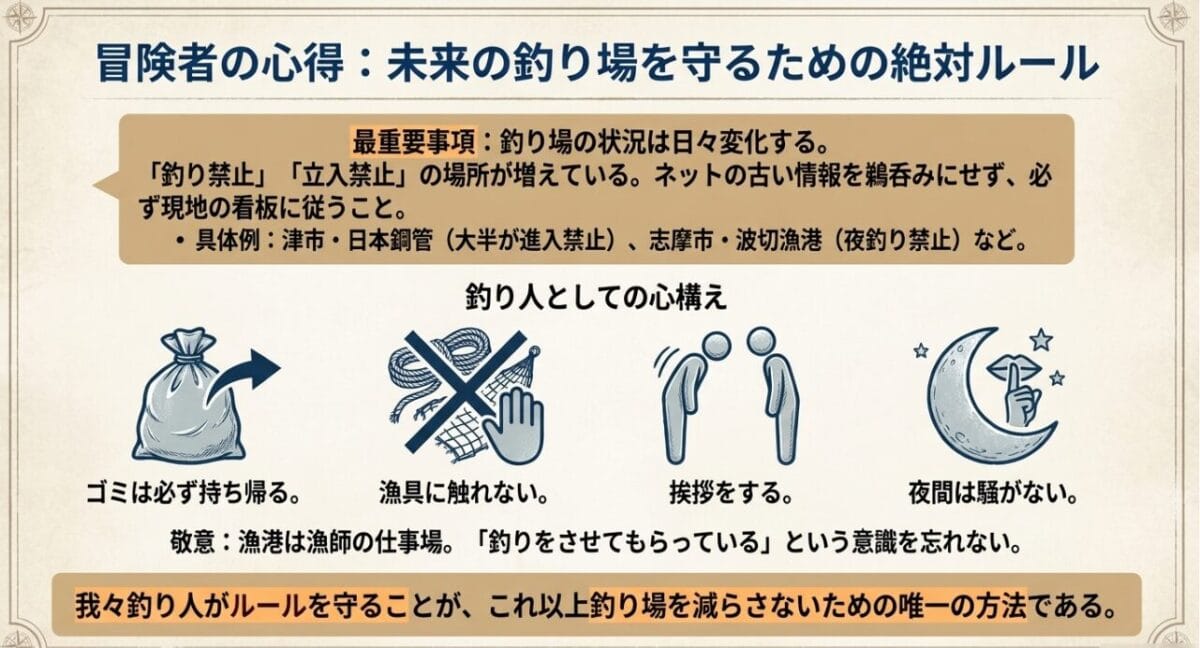 冒険者の心得：未来の釣り場を守るための絶対ルール

最重要事項：釣り場の状況は日々変化する。
「釣り禁止」「立入禁止」の場所が増えている。ネットの古い情報を鵜呑みにせず、必ず現地の看板に従うこと。
• 具体例：津市・日本鋼管（大半が進入禁止）、志摩市・波切漁港（夜釣り禁止）など。

釣り人としての心構え

ゴミは必ず持ち帰る。

漁具に触れない。

挨拶をする。

夜間は騒がない。

敬意：漁港は漁師の仕事場。「釣りをさせてもらっている」という意識を忘れない。

我々釣り人がルールを守ることが、これ以上釣り場を減らさないための唯一の方法である。