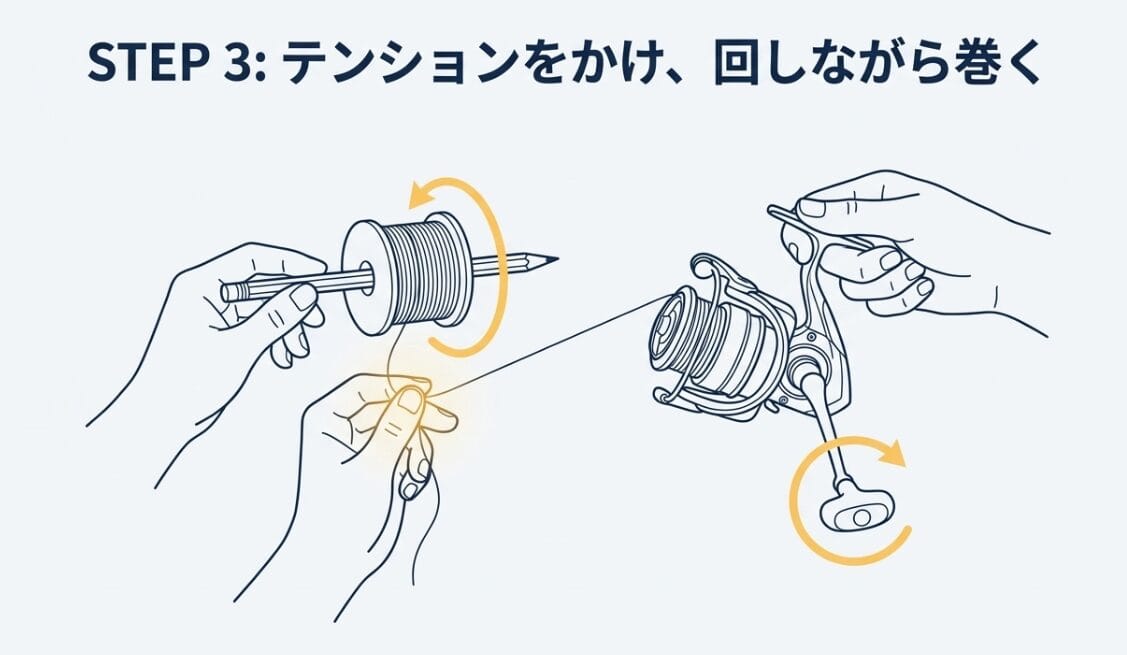 STEP 3: テンションをかけ、回しながら巻く