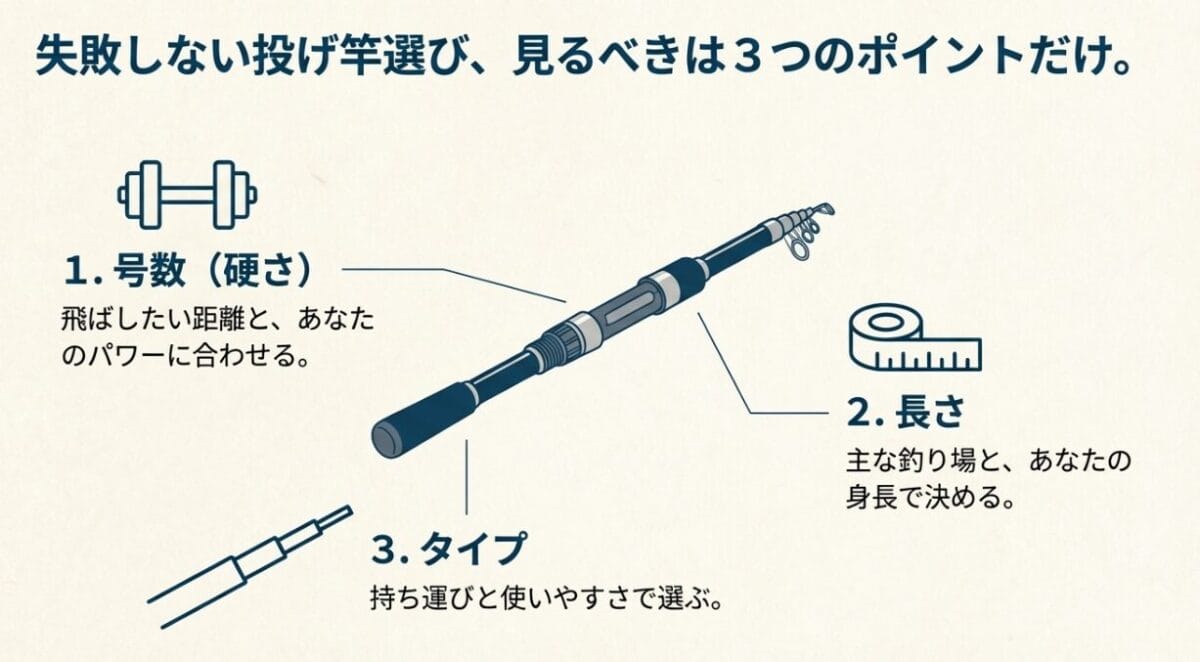 失敗しない投げ竿選び、見るべきは３つのポイントだけ。

1. 号数（硬さ）
飛ばしたい距離と、あなたのパワーに合わせる。

2. 長さ
主な釣り場と、あなたの身長で決める。

3. タイプ
持ち運びと使いやすさで選ぶ。