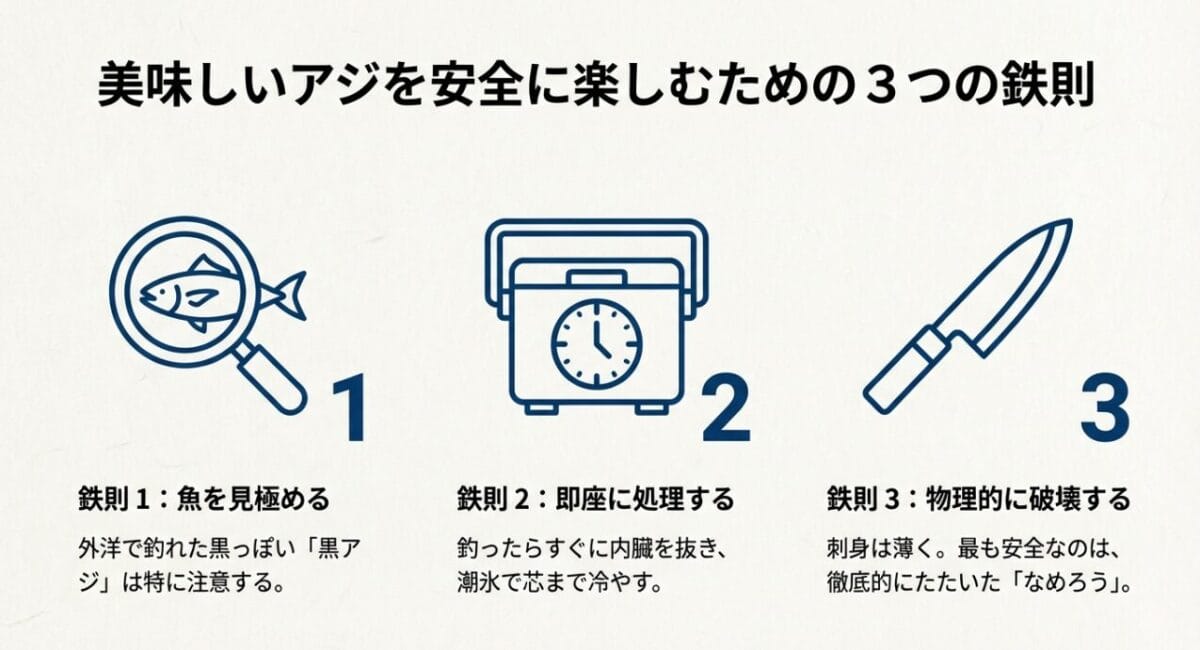 美味しいアジを安全に楽しむための３つの鉄則

1

鉄則１：魚を見極める

外洋で釣れた黒っぽい「黒アジ」は特に注意する。

2

鉄則２：即座に処理する

釣ったらすぐに内臓を抜き、潮氷で芯まで冷やす。

3

鉄則３：物理的に破壊する

刺身は薄く。最も安全なのは、徹底的にたたいた「なめろう」。