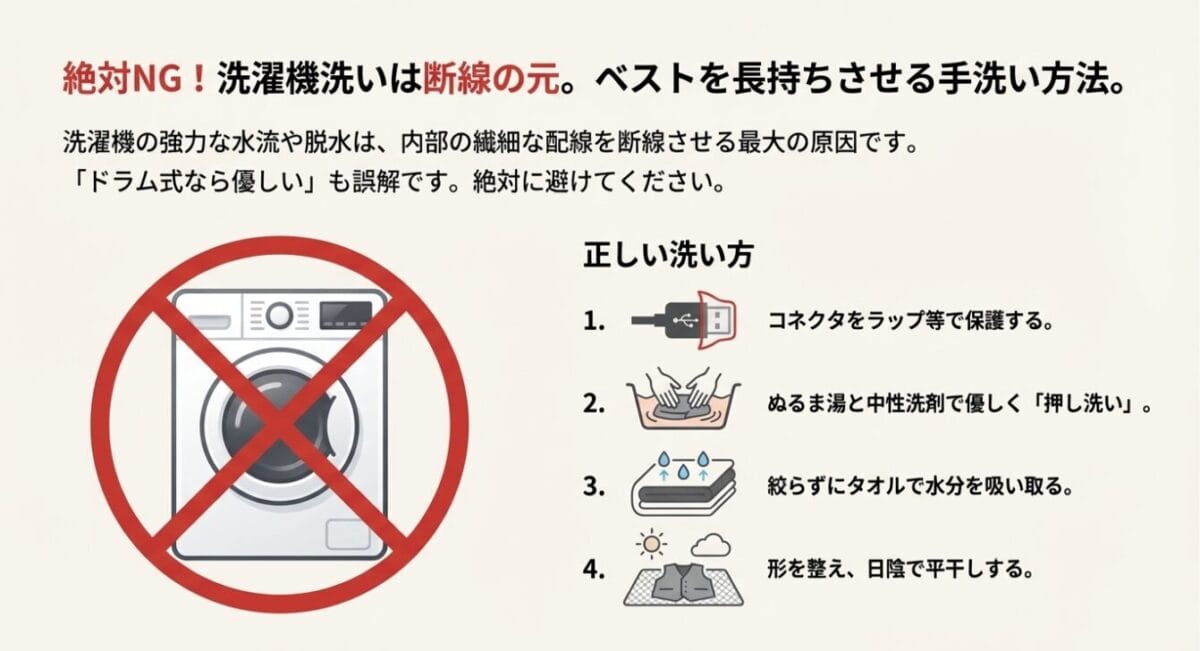 絶対NG！洗濯機洗いは断線の元。ベストを長持ちさせる手洗い方法。

洗濯機の強力な水流や脱水は、内部の繊細な配線を断線させる最大の原因です。
「ドラム式なら優しい」も誤解です。絶対に避けてください。

正しい洗い方

1. コネクタをラップ等で保護する。

2. ぬるま湯と中性洗剤で優しく「押し洗い」。

3. 絞らずにタオルで水分を吸い取る。

4. 形を整え、日陰で平干しする。